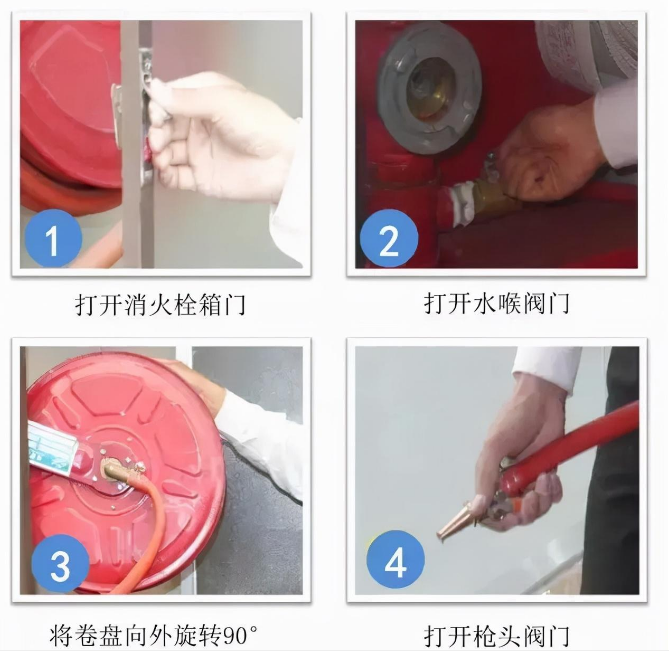 1

打开消火栓箱门

2

打开水喉阀门

3

将卷盘向外旋转90°

4

打开枪头阀门